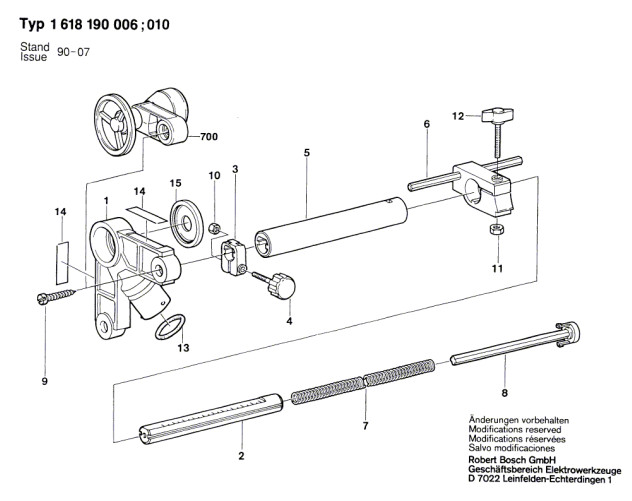 Typ 1 618 190 006 ; 010

Stand
Issue 90-07

700

12

6

5

3

10

15

14

1

14

11

4

13

9

8

7

2

Änderungen vorbehalten
Modifications reserved
Modifications réservées
Salvo modificaciones
Robert Bosch GmbH
Geschäftsbereich Elektrowerkzeuge
D 7022 Leinfelden-Echterdingen 1